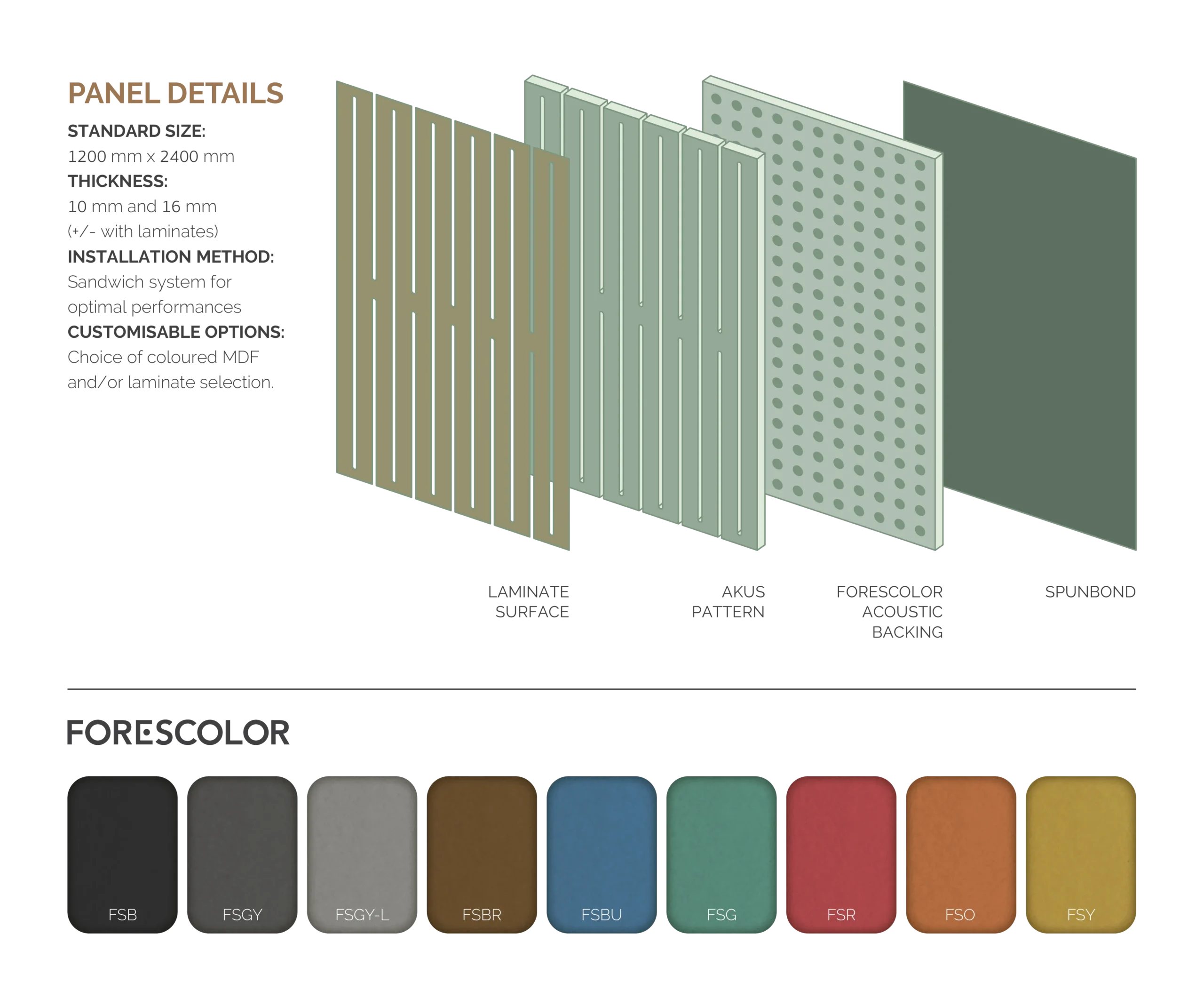 PANEL DETAILS

STANDARD SIZE:
1200 mm x 2400 mm
THICKNESS:
10 mm and 16 mm
(+/- with laminates)
INSTALLATION METHOD:
Sandwich system for optimal performances
CUSTOMISABLE OPTIONS:
Choice of coloured MDF and/or laminate selection.

LAMINATE SURFACE

AKUS PATTERN

FORESCOLOR ACOUSTIC BACKING

SPUNBOND

FORESCOLOR

FSB

FSGY

FSGY-L

FSBR

FSBU

FSG

FSR

FSO

FSY